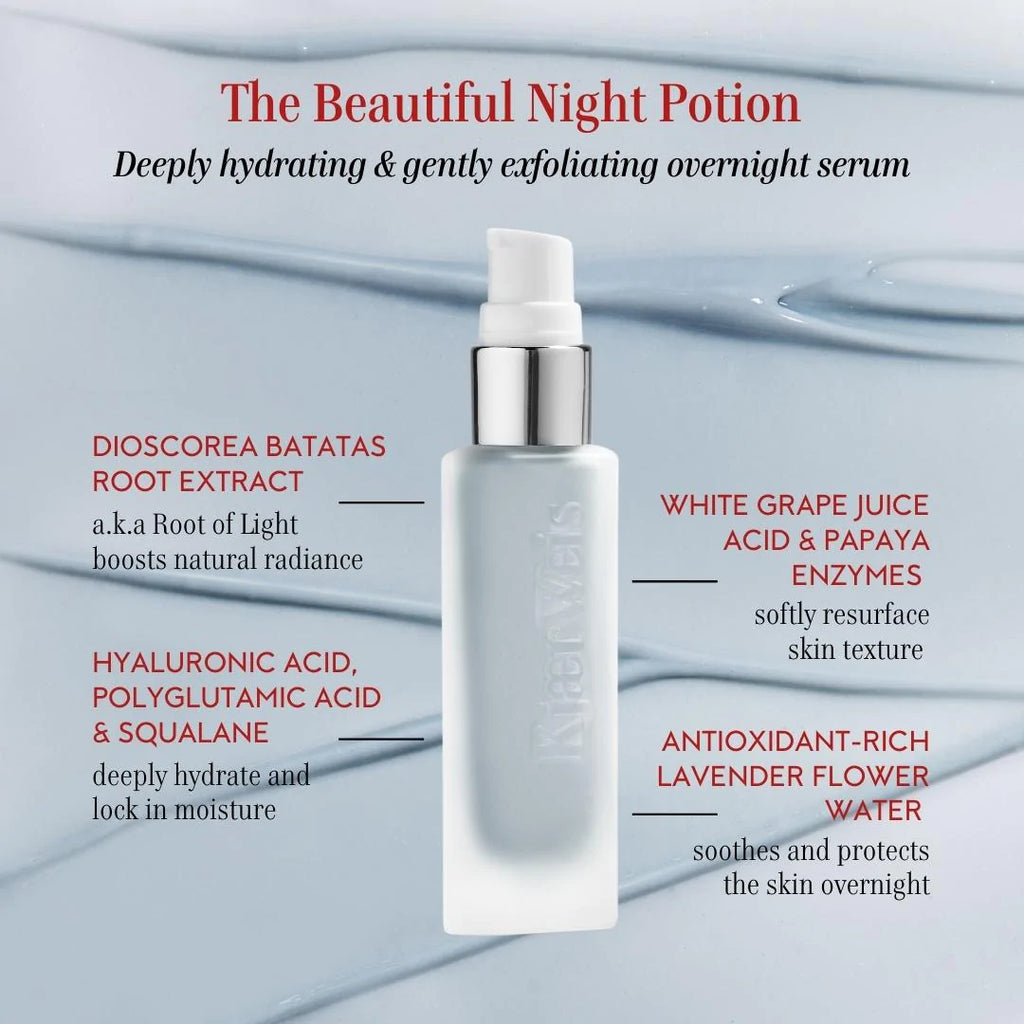 The Beautiful Night Potion
Deeply hydrating & gently exfoliating overnight serum

DIOSCOREA BATATAS ROOT EXTRACT
a.k.a Root of Light boosts natural radiance

HYALURONIC ACID, POLYGLUTAMIC ACID & SQUALANE
deeply hydrate and lock in moisture

Kjaer Weis

WHITE GRAPE JUICE ACID & PAPAYA ENZYMES
softly resurface skin texture

ANTIOXIDANT-RICH LAVENDER FLOWER WATER
soothes and protects the skin overnight