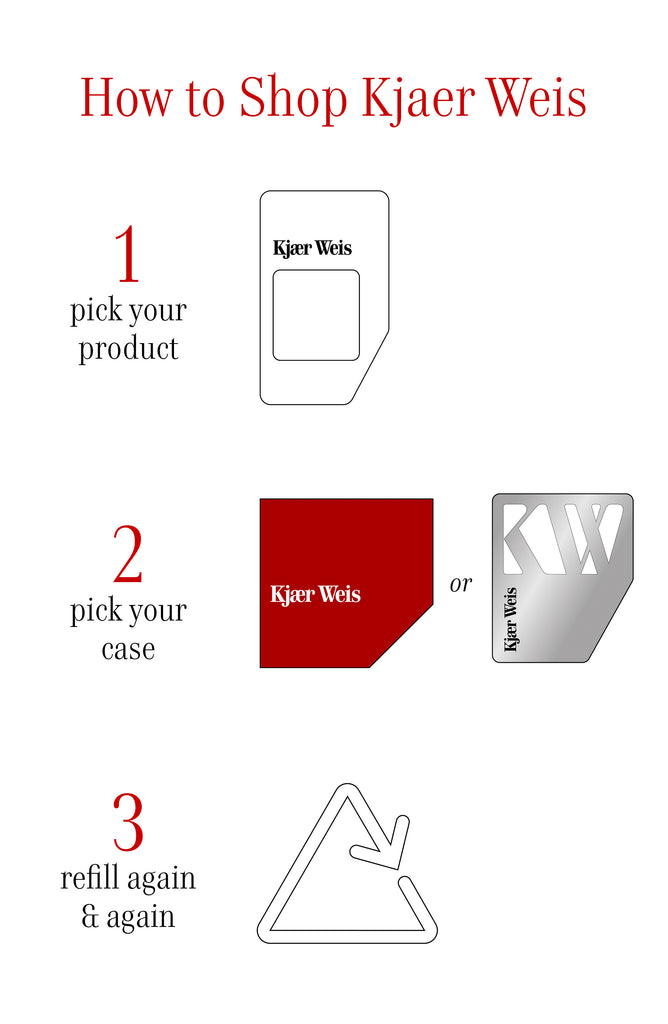 How to Shop Kjaer Weis

1
pick your product

Kjær Weis

2
pick your case

Kjær Weis

or

KW

Kjær Weis

3
refill again & again