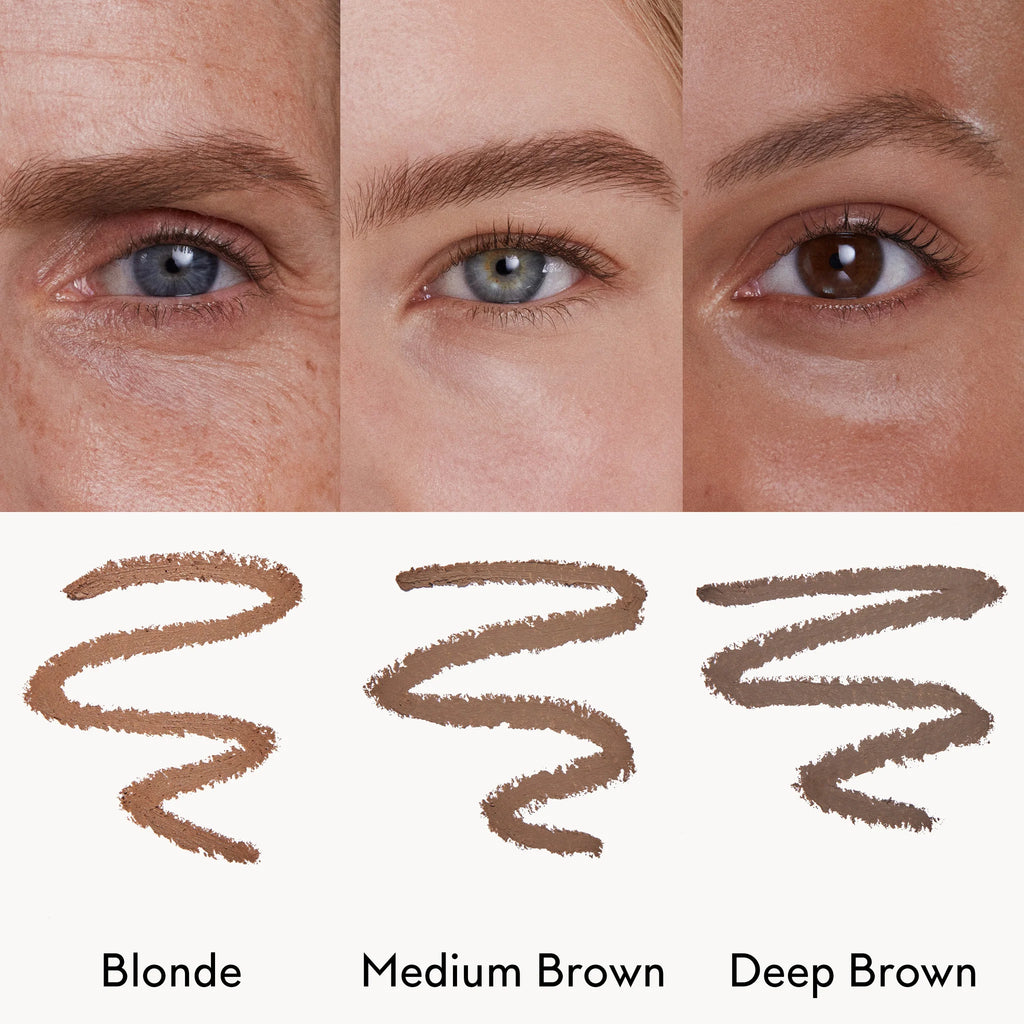 Blonde

Medium Brown

Deep Brown