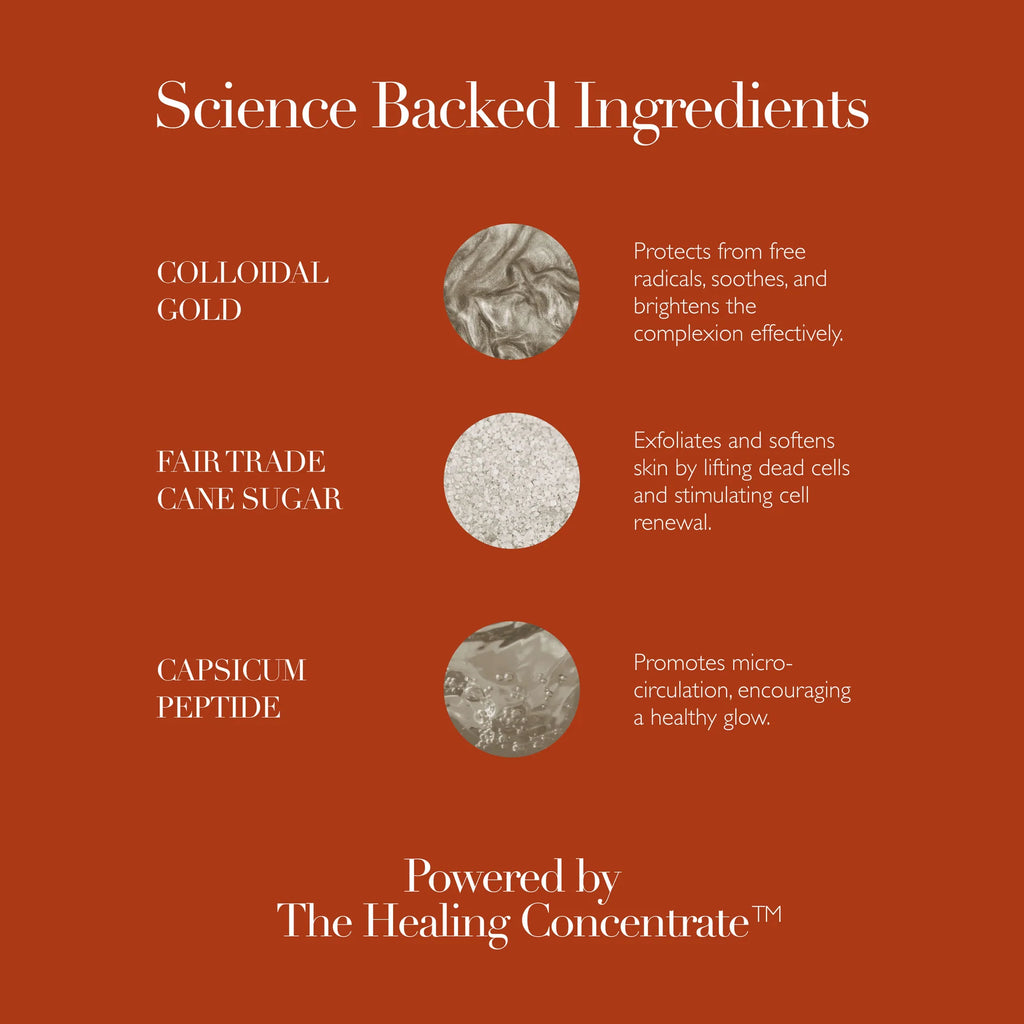 Science Backed Ingredients

COLLOIDAL GOLD

Protects from free radicals, soothes, and brightens the complexion effectively.

FAIR TRADE CANE SUGAR

Exfoliates and softens skin by lifting dead cells and stimulating cell renewal.

CAPSICUM PEPTIDE

Promotes micro-circulation, encouraging a healthy glow.

Powered by
The Healing Concentrate™