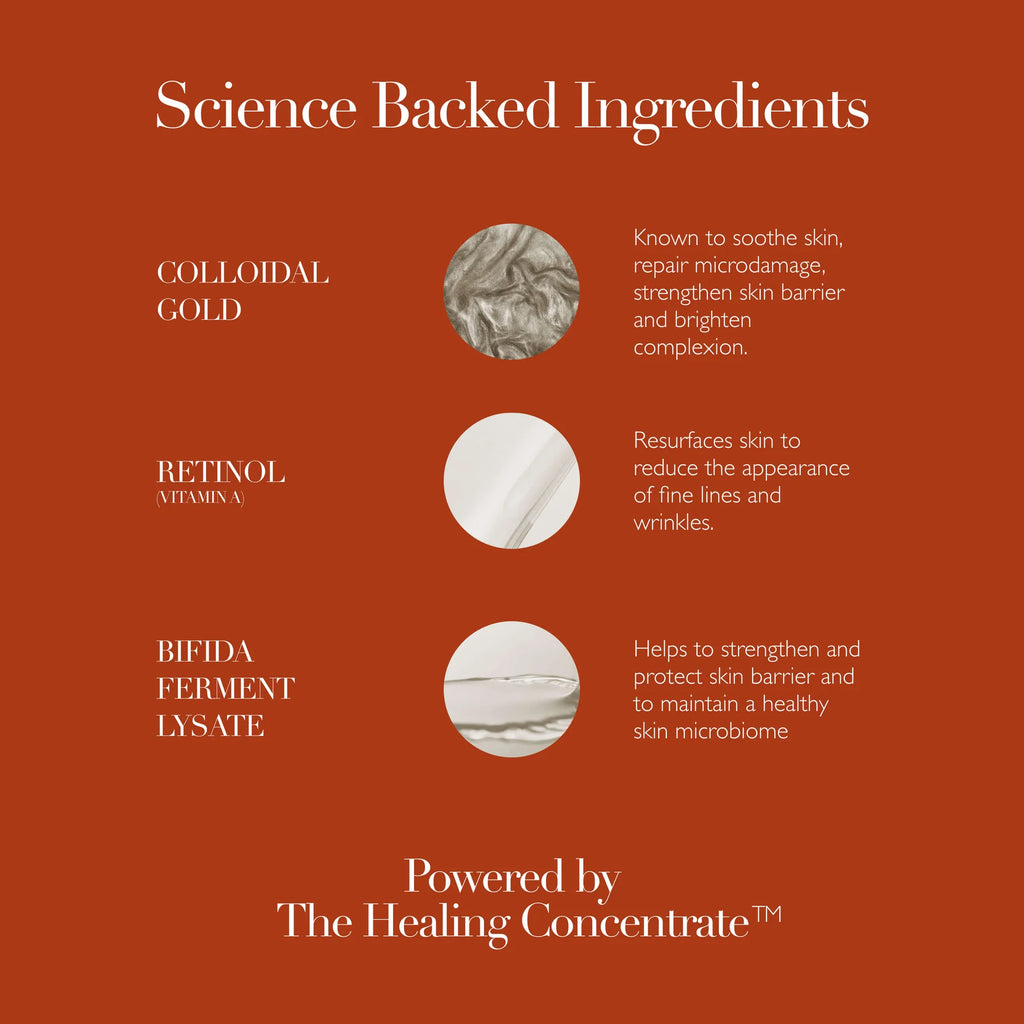 Science Backed Ingredients

COLLOIDAL GOLD

Known to soothe skin, repair microdamage, strengthen skin barrier and brighten complexion.

RETINOL
(VITAMIN A)

Resurfaces skin to reduce the appearance of fine lines and wrinkles.

BIFIDA FERMENT LYSATE

Helps to strengthen and protect skin barrier and to maintain a healthy skin microbiome

Powered by
The Healing Concentrate™